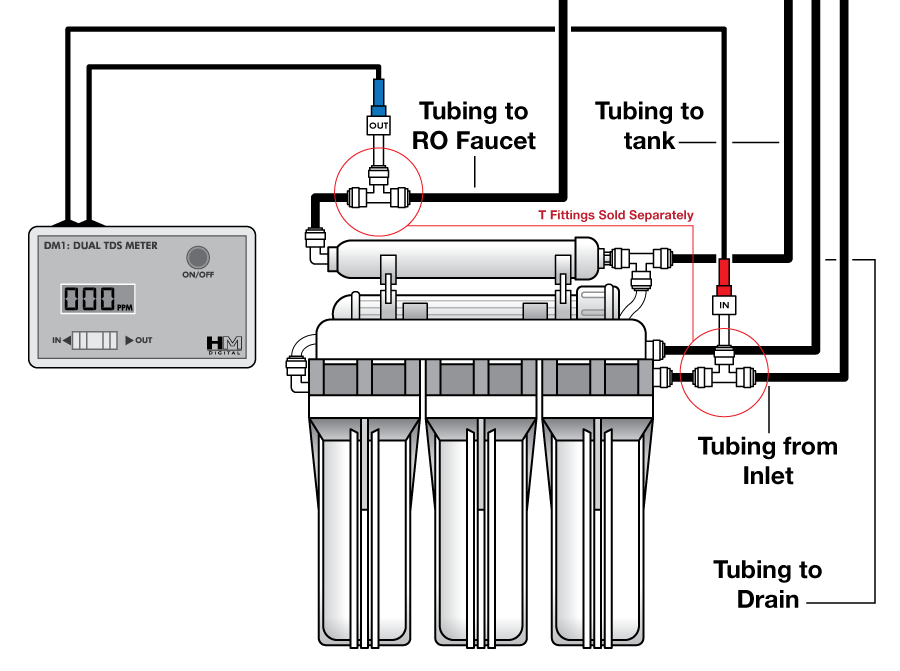 DM1: DUAL TDS METER

ON/OFF

000 PPM

IN OUT

HM DIGITAL

OUT

Tubing to RO Faucet

Tubing to tank

T Fittings Sold Separately

IN

Tubing from Inlet

Tubing to Drain