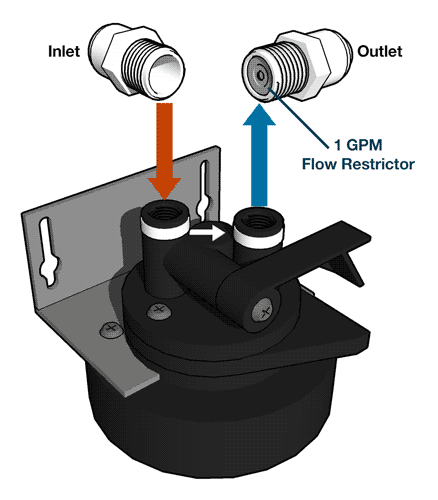 Inlet

Outlet

1 GPM
Flow Restrictor